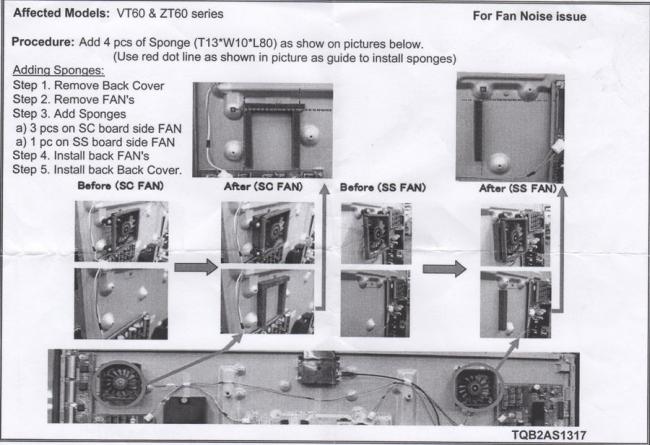 Affected Models: VT60 & ZT60 series

For Fan Noise issue

Procedure: Add 4 pcs of Sponge (T13*W10*L80) as show on pictures below.
(Use red dot line as shown in picture as guide to install sponges)

Adding Sponges:
Step 1. Remove Back Cover
Step 2. Remove FAN's
Step 3. Add Sponges
a) 3 pcs on SC board side FAN
a) 1 pc on SS board side FAN
Step 4. Install back FAN's
Step 5. Install back Back Cover.

Before (SC FAN)

After (SC FAN)

Before (SS FAN)

After (SS FAN)

TQB2AS1317